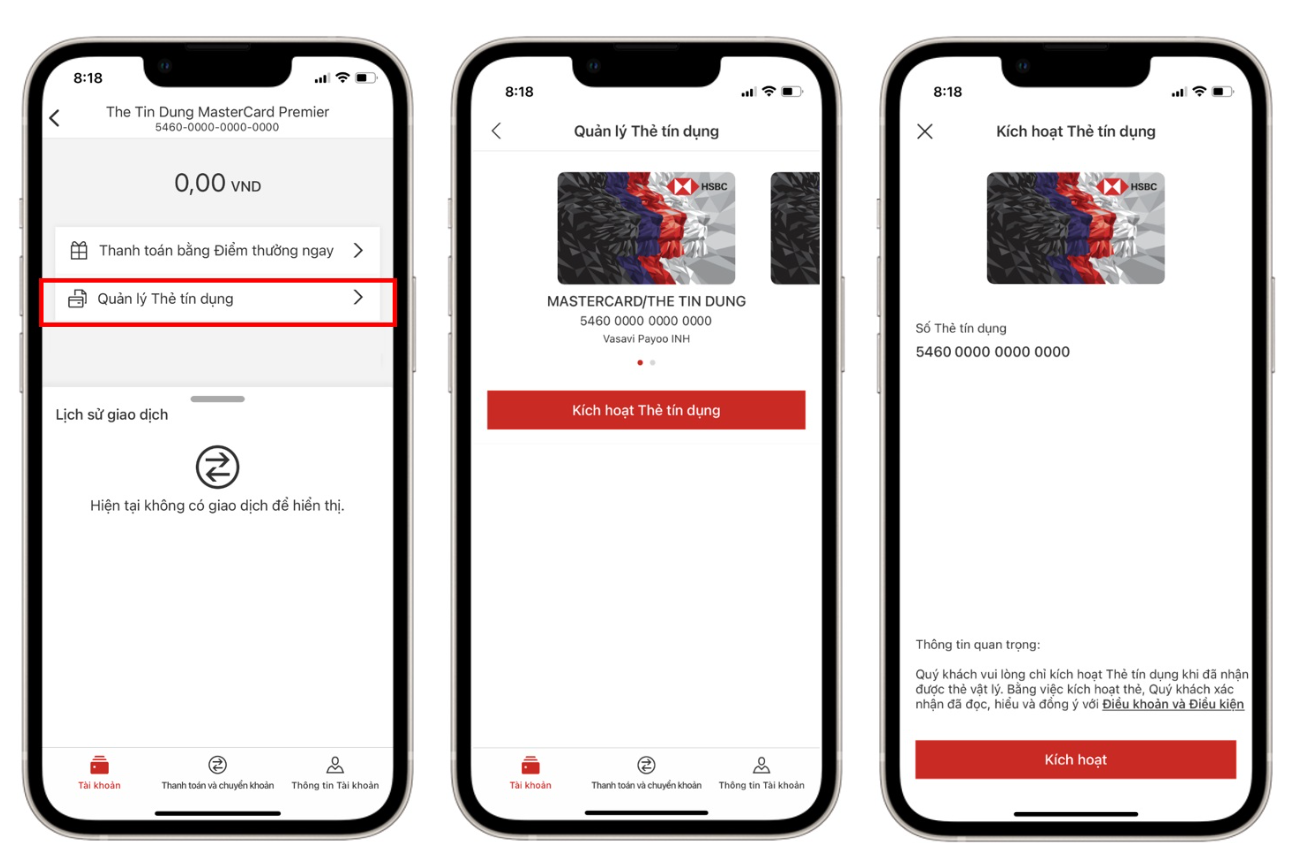 8:18

The Tin Dung MasterCard Premier
5460-0000-0000-0000

0,00 VND

Thanh toán bằng Điểm thưởng ngay

Quản lý Thẻ tín dụng

Lịch sử giao dịch

Hiện tại không có giao dịch để hiển thị.

Tài khoản
Thanh toán và chuyển khoản
Thông tin Tài khoản

8:18

Quản lý Thẻ tín dụng

HSBC

MASTERCARD/THE TIN DUNG
5460 0000 0000 0000
Vasavi Payoo INH

Kích hoạt Thẻ tín dụng

Tài khoản
Thanh toán và chuyển khoản
Thông tin Tài khoản

8:18

Kích hoạt Thẻ tín dụng

HSBC

Số Thẻ tín dụng
5460 0000 0000 0000

Thông tin quan trọng:

Quý khách vui lòng chỉ kích hoạt Thẻ tín dụng khi đã nhận được thẻ vật lý. Bằng việc kích hoạt thẻ, Quý khách xác nhận đã đọc, hiểu và đồng ý với Điều khoản và Điều kiện

Kích hoạt